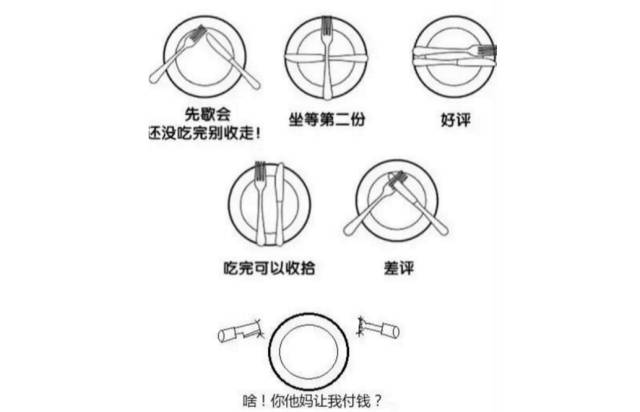 先歇会
还没吃完别收走！

坐等第二份

好评

吃完可以收拾

差评

啥！你他妈让我付钱？